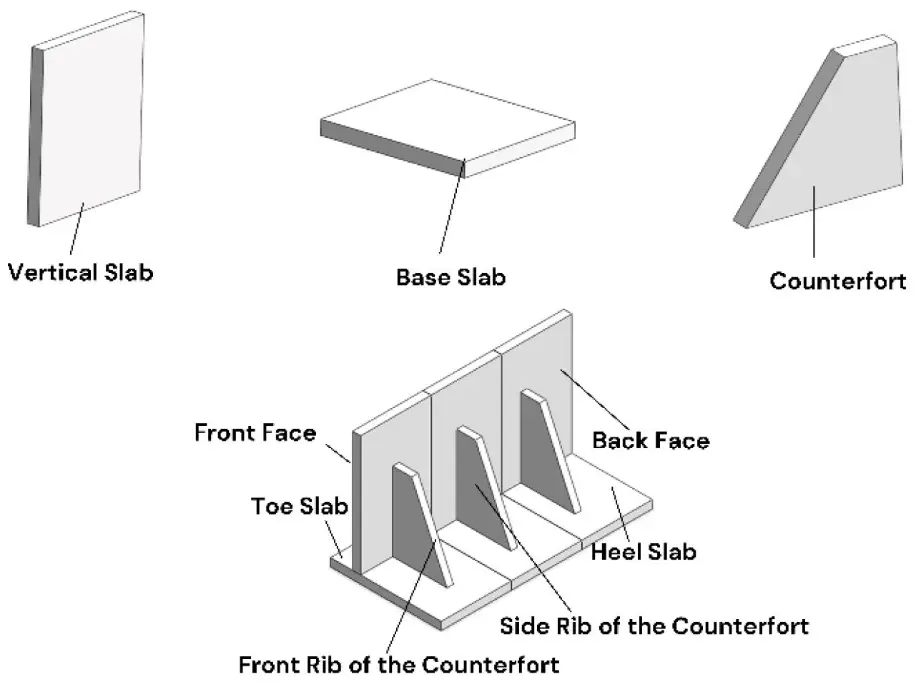 Vertical Slab

Base Slab

Counterfort

Front Face

Back Face

Toe Slab

Heel Slab

Side Rib of the Counterfort

Front Rib of the Counterfort